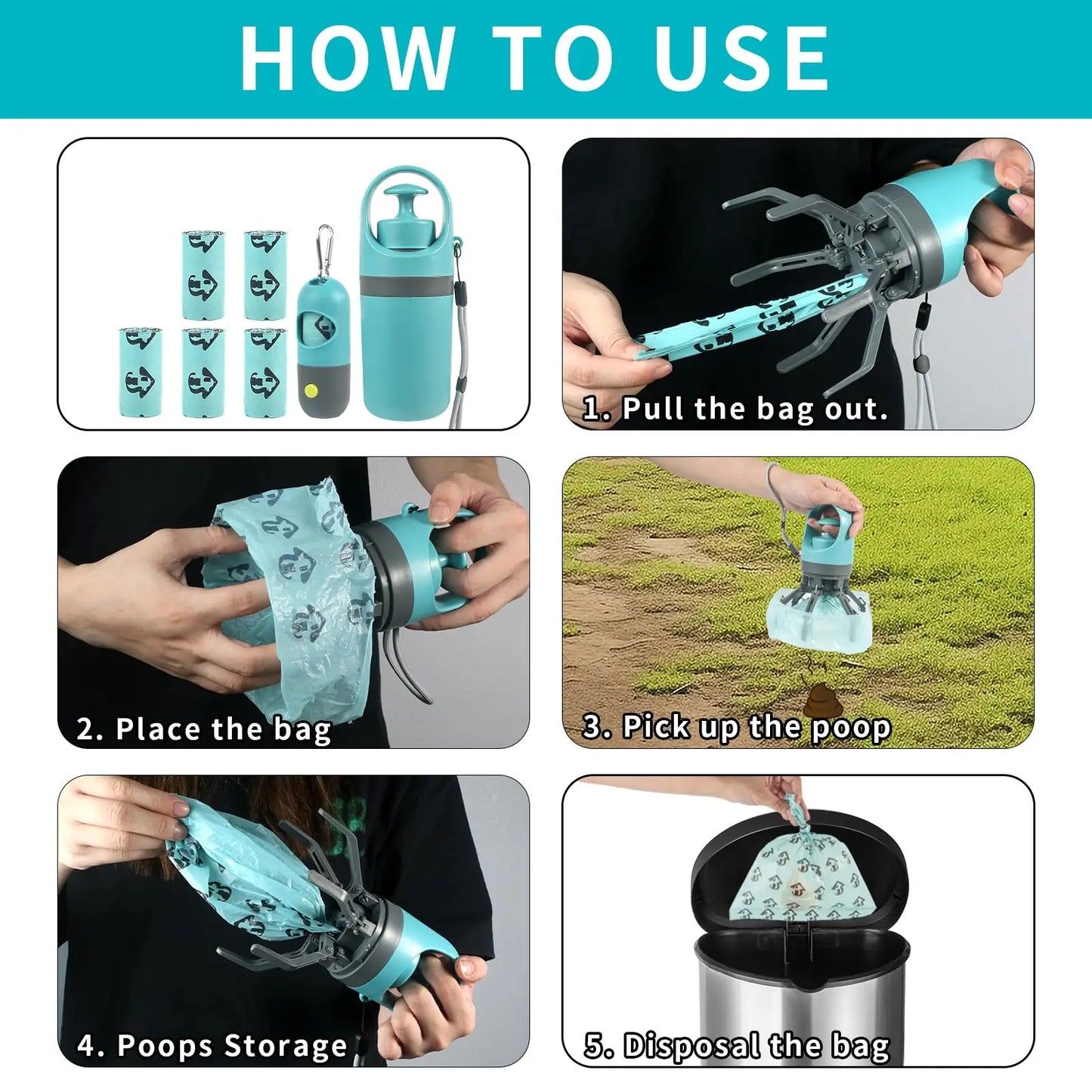 HOW TO USE

1. Pull the bag out.

2. Place the bag

3. Pick up the poop

4. Poops Storage

5. Disposal the bag